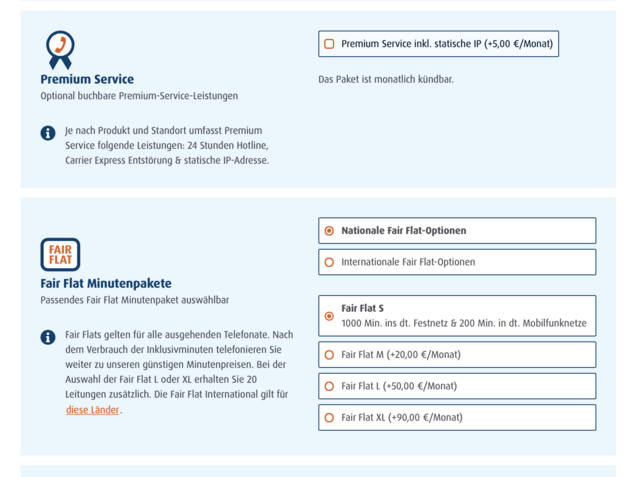 Premium Service
Optional buchbare Premium-Service-Leistungen

Je nach Produkt und Standort umfasst Premium Service folgende Leistungen: 24 Stunden Hotline, Carrier Express Entstörung & statische IP-Adresse.

Premium Service inkl. statische IP (+5,00 €/Monat)

Das Paket ist monatlich kündbar.

FAIR FLAT

Fair Flat Minutenpakete
Passendes Fair Flat Minutenpaket auswählbar

Fair Flats gelten für alle ausgehenden Telefonate. Nach dem Verbrauch der Inklusivminuten telefonieren Sie weiter zu unseren günstigen Minutenpreisen. Bei der Auswahl der Fair Flat L oder XL erhalten Sie 20 Leitungen zusätzlich. Die Fair Flat International gilt für diese Länder.

Nationale Fair Flat-Optionen

Internationale Fair Flat-Optionen

Fair Flat S
1000 Min. ins dt. Festnetz & 200 Min. in dt. Mobilfunknetze

Fair Flat M (+20,00 €/Monat)

Fair Flat L (+50,00 €/Monat)

Fair Flat XL (+90,00 €/Monat)